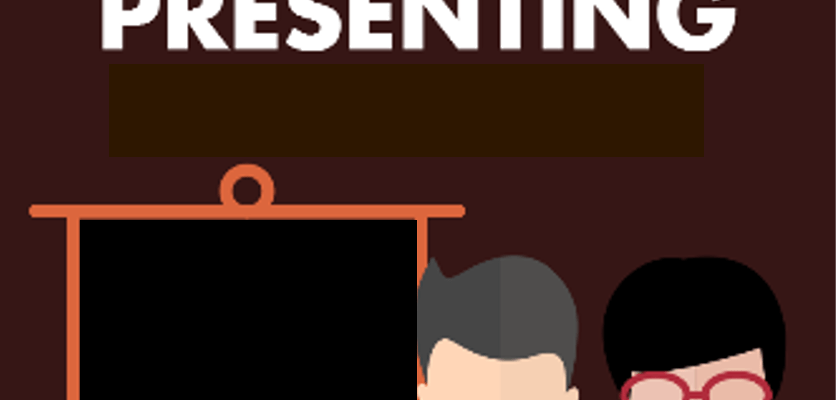 PRESENTING